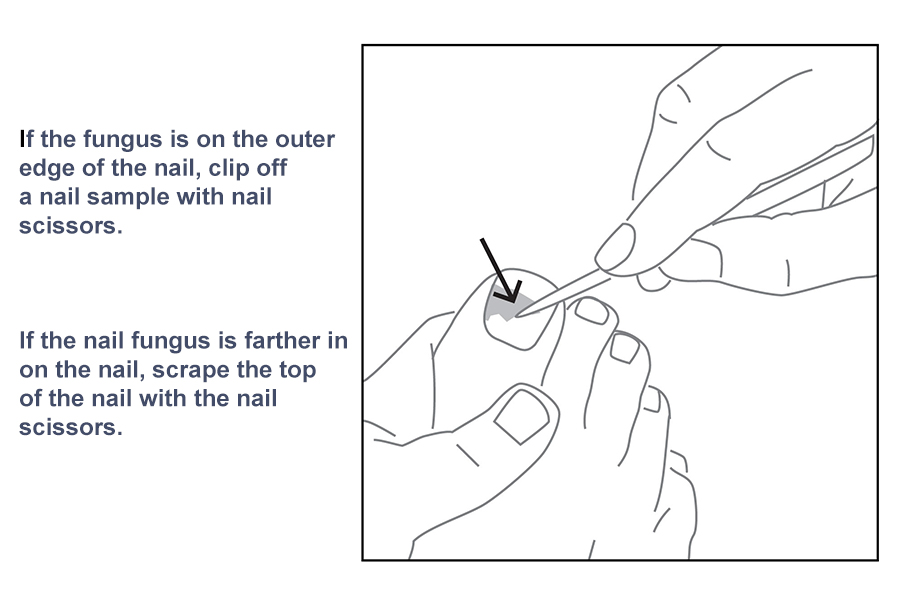 If the fungus is on the outer edge of the nail, clip off a nail sample with nail scissors.

If the nail fungus is farther in on the nail, scrape the top of the nail with the nail scissors.